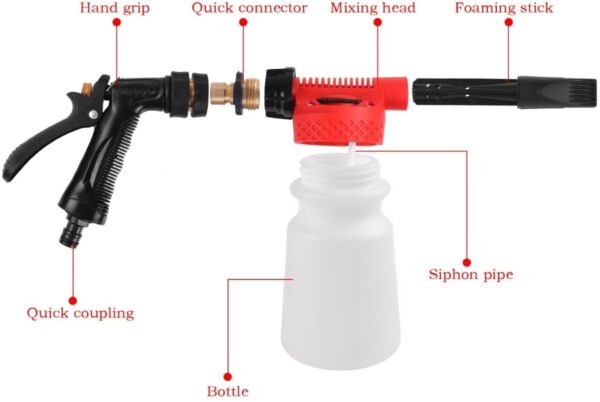 Hand grip
Quick connector
Mixing head
Foaming stick
Siphon pipe
Quick coupling
Bottle